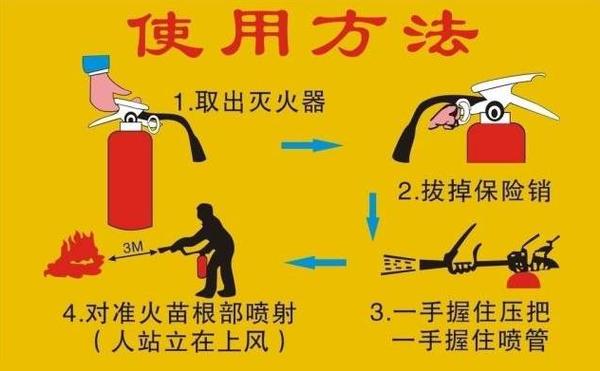 使用方法

1.取出灭火器

2.拔掉保险销

3.一手握住压把
一手握住喷管

3M

4.对准火苗根部喷射
（人站立在上风）